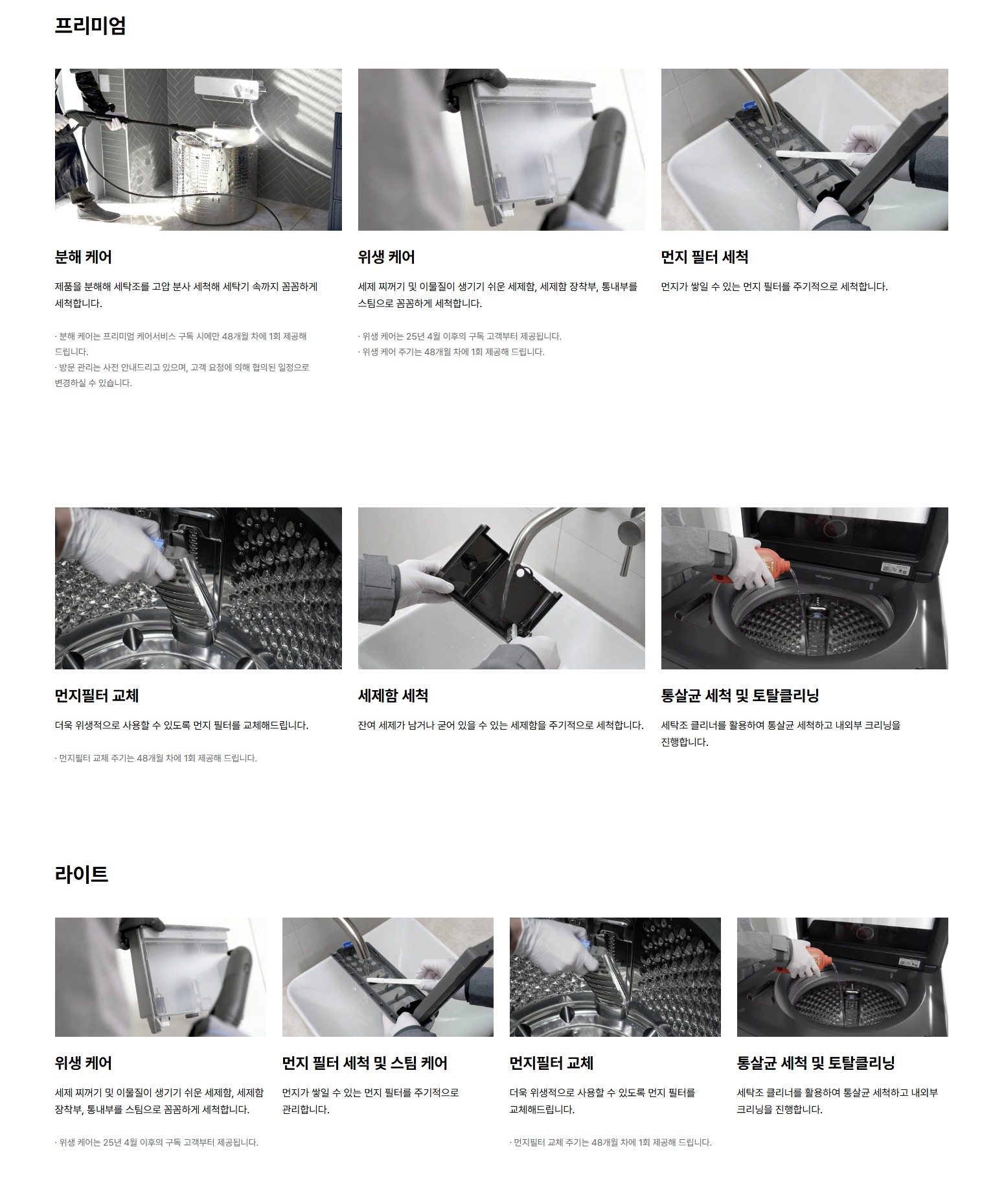 프리미엄

분해 케어

제품을 분해해 세탁조를 고압 분사 세척해 세탁기 속까지 꼼꼼하게 세척합니다.

· 분해 케어는 프리미엄 케어서비스 구독 시에만 48개월 차에 1회 제공해 드립니다.
· 방문 관리는 사전 안내드리고 있으며, 고객 요청에 의해 협의된 일정으로 변경하실 수 있습니다.

위생 케어

세제 찌꺼기 및 이물질이 생기기 쉬운 세제함, 세제함 장착부, 통내부를 스팀으로 꼼꼼하게 세척합니다.

· 위생 케어는 25년 4월 이후의 구독 고객부터 제공됩니다.
· 위생 케어 주기는 48개월 차에 1회 제공해 드립니다.

먼지 필터 세척

먼지가 쌓일 수 있는 먼지 필터를 주기적으로 세척합니다.

먼지필터 교체

더욱 위생적으로 사용할 수 있도록 먼지 필터를 교체해드립니다.

· 먼지필터 교체 주기는 48개월 차에 1회 제공해 드립니다.

세제함 세척

잔여 세제가 남거나 굳어 있을 수 있는 세제함을 주기적으로 세척합니다.

통살균 세척 및 토탈클리닝

세탁조 클리너를 활용하여 통살균 세척하고 내외부 크리닝을 진행합니다.

라이트

위생 케어

세제 찌꺼기 및 이물질이 생기기 쉬운 세제함, 세제함 장착부, 통내부를 스팀으로 꼼꼼하게 세척합니다.

· 위생 케어는 25년 4월 이후의 구독 고객부터 제공됩니다.

먼지 필터 세척 및 스팀 케어

먼지가 쌓일 수 있는 먼지 필터를 주기적으로 관리합니다.

먼지필터 교체

더욱 위생적으로 사용할 수 있도록 먼지 필터를 교체해드립니다.

· 먼지필터 교체 주기는 48개월 차에 1회 제공해 드립니다.

통살균 세척 및 토탈클리닝

세탁조 클리너를 활용하여 통살균 세척하고 내외부 크리닝을 진행합니다.